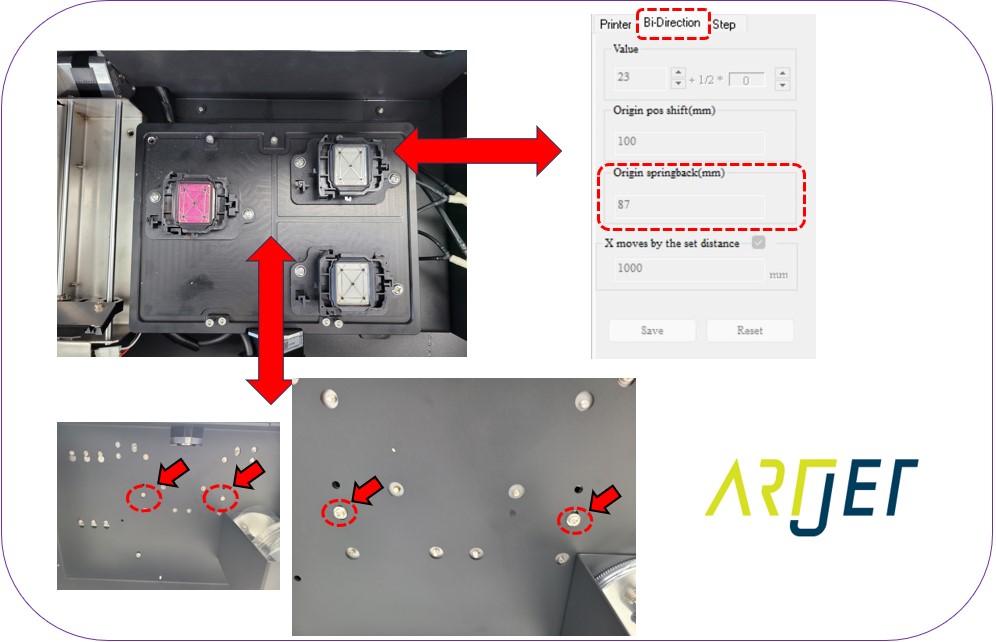 Printer Bi-Direction Step

Value

23 + 1/2 * 0

Origin pos shift(mm)

100

Origin springback(mm)

87

X moves by the set distance

1000 mm

Save Reset

ARTJET